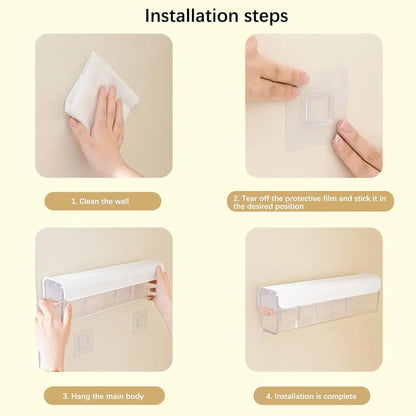 Installation steps

1. Clean the wall

2. Tear off the protective film and stick it in the desired position

3. Hang the main body

4. Installation is complete