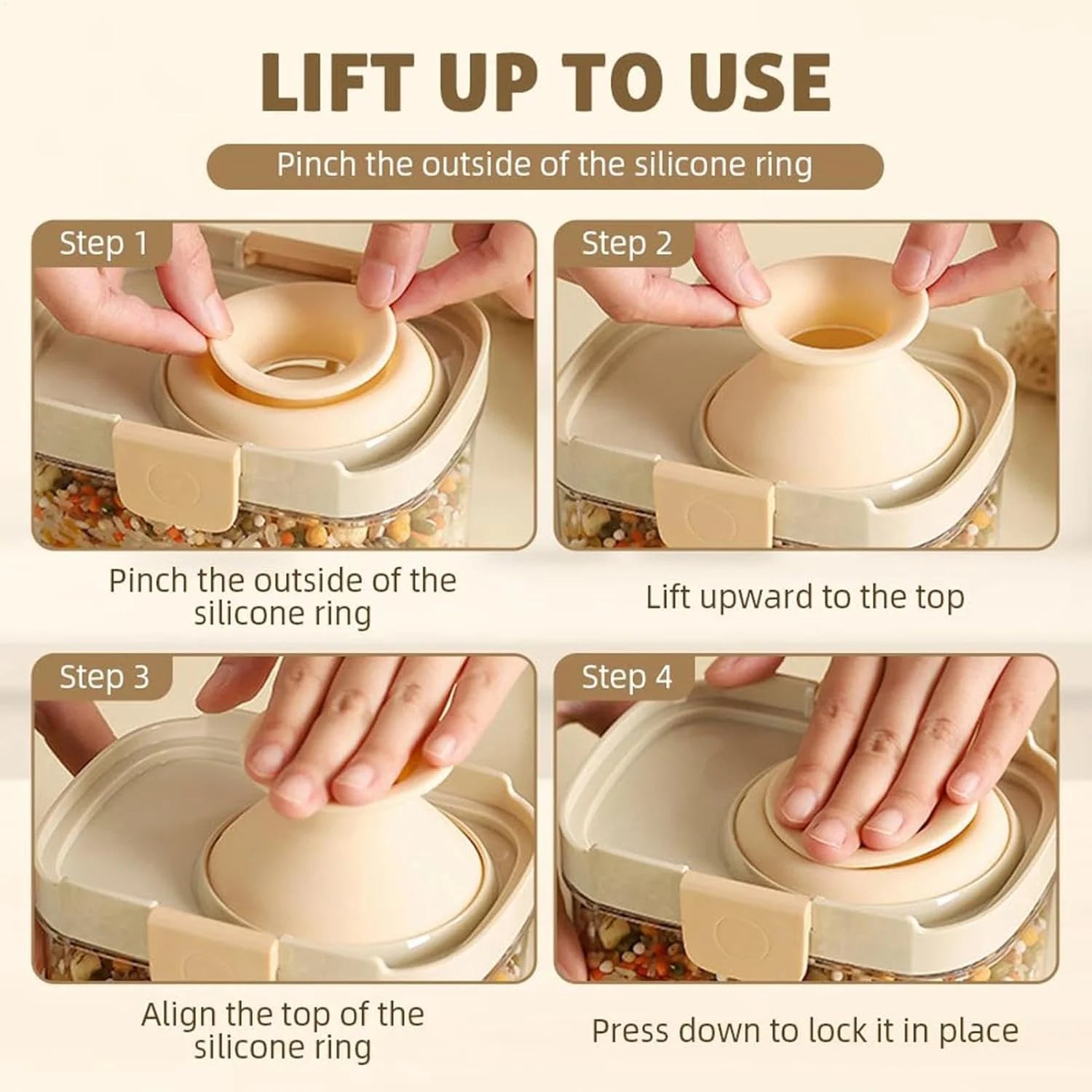 LIFT UP TO USE

Pinch the outside of the silicone ring

Step 1

Pinch the outside of the silicone ring

Step 2

Lift upward to the top

Step 3

Align the top of the silicone ring

Step 4

Press down to lock it in place